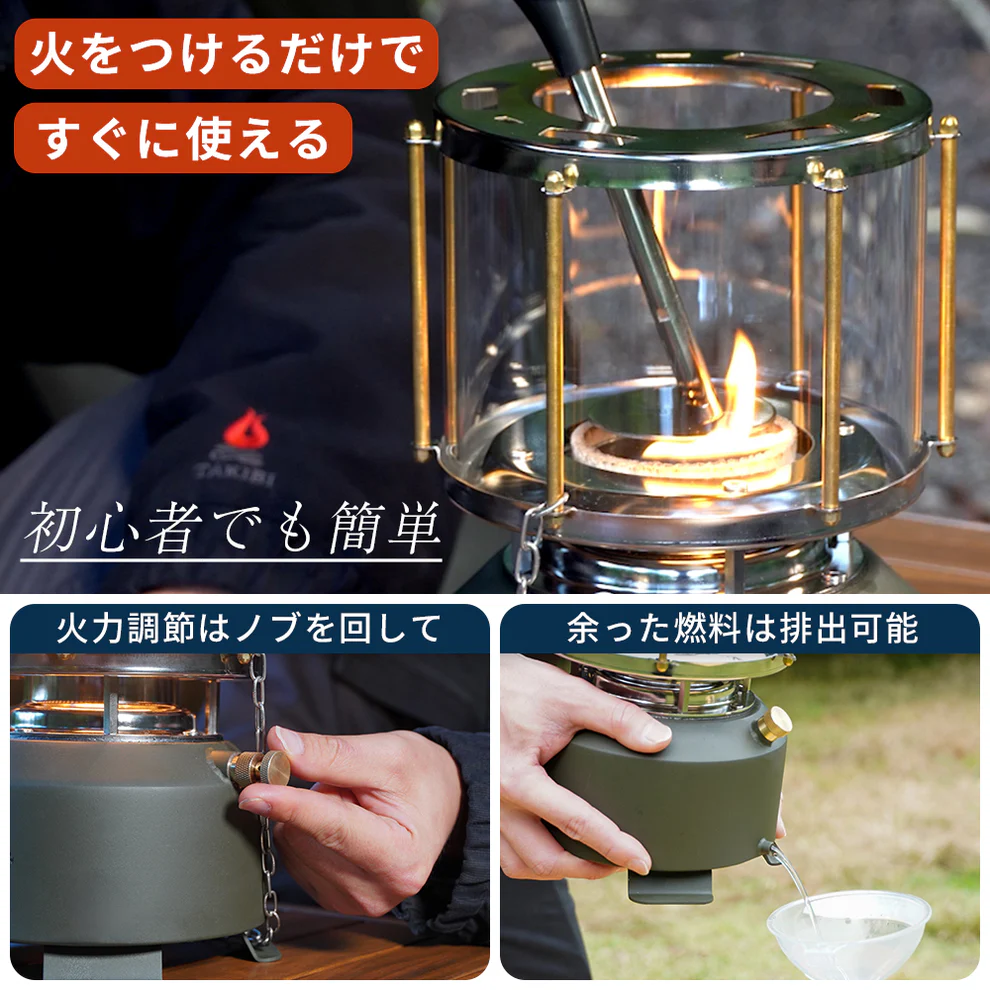 火をつけるだけで
すぐに使える

TAKIBI

初心者でも簡単

火力調節はノブを回して

余った燃料は排出可能